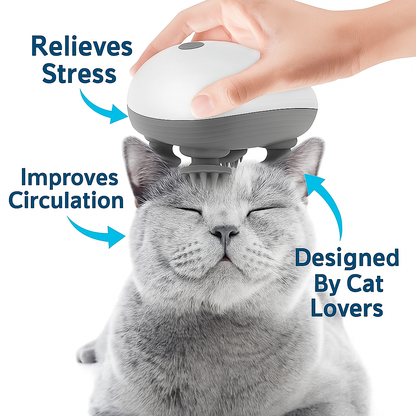 Relieves Stress

Improves Circulation

Designed By Cat Lovers