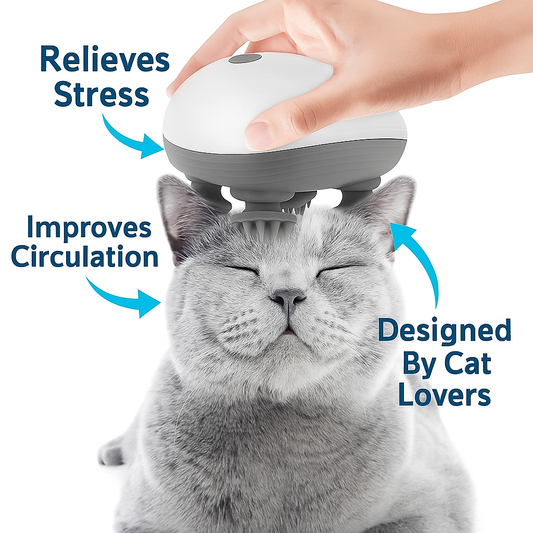 Relieves Stress

Improves Circulation

Designed By Cat Lovers